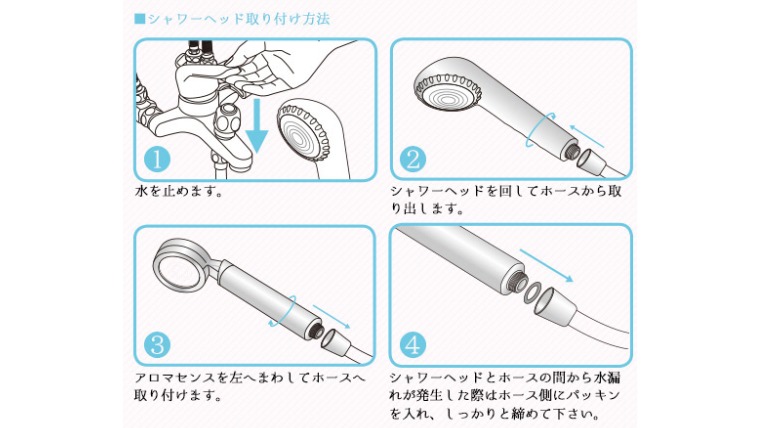 ■シャワーヘッド取り付け方法

1
水を止めます。

2
シャワーヘッドを回してホースから取り出します。

3
アロマセンスを左へまわしてホースへ取り付けます。

4
シャワーヘッドとホースの間から水漏れが発生した際はホース側にパッキンを入れ、しっかりと締めて下さい。